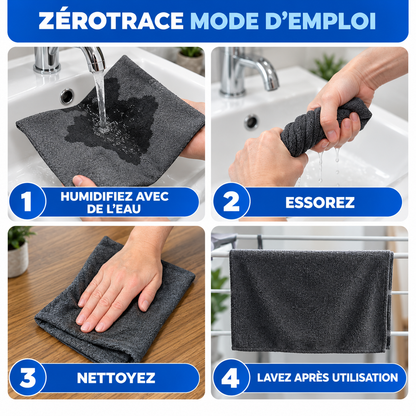 ZÉROTRACE MODE D'EMPLOI

1 HUMIDIFIEZ AVEC DE L'EAU

2 ESSOREZ

3 NETTOYEZ

4 LAVEZ APRÈS UTILISATION